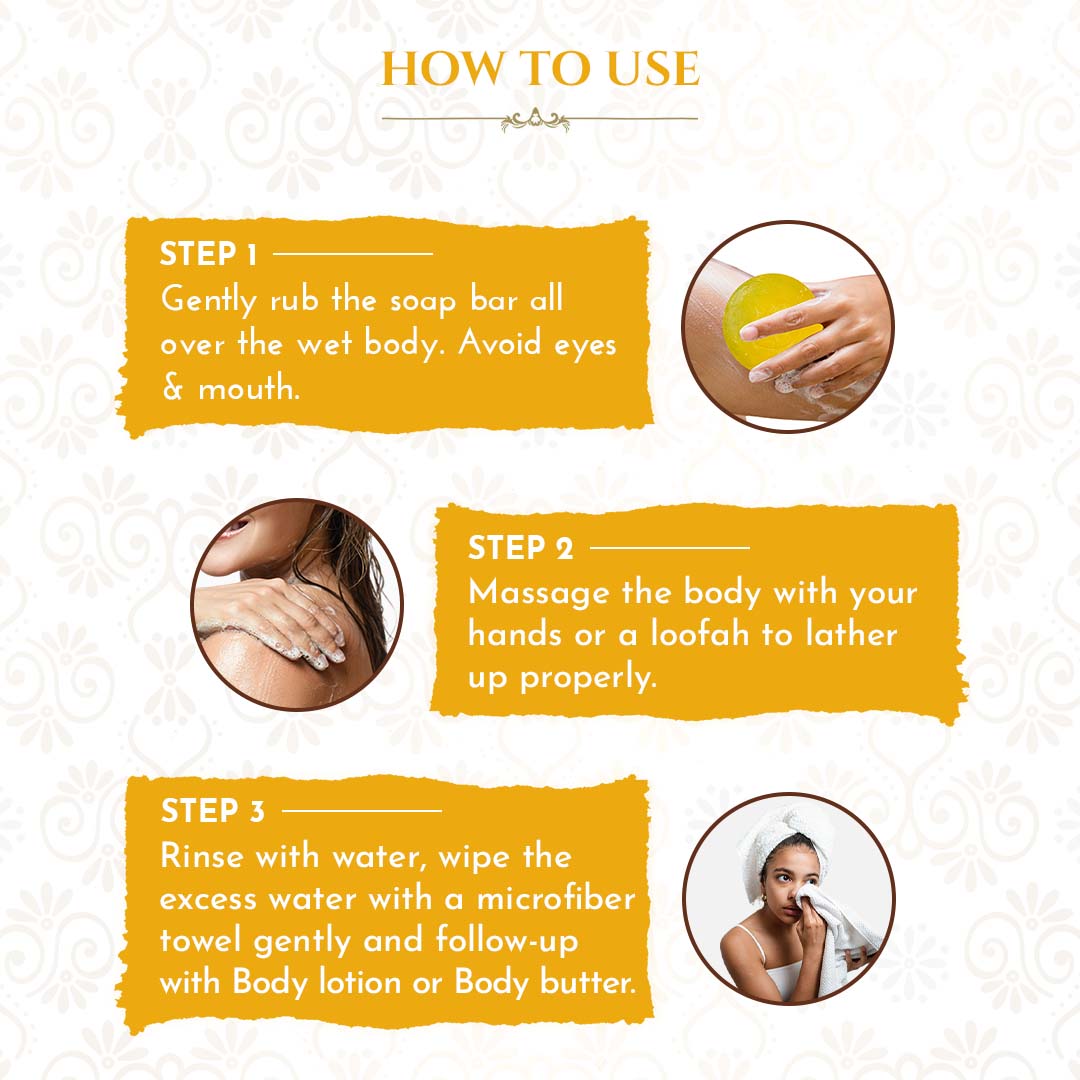 HOW TO USE

STEP 1
Gently rub the soap bar all over the wet body. Avoid eyes & mouth.

STEP 2
Massage the body with your hands or a loofah to lather up properly.

STEP 3
Rinse with water, wipe the excess water with a microfiber towel gently and follow-up with Body lotion or Body butter.