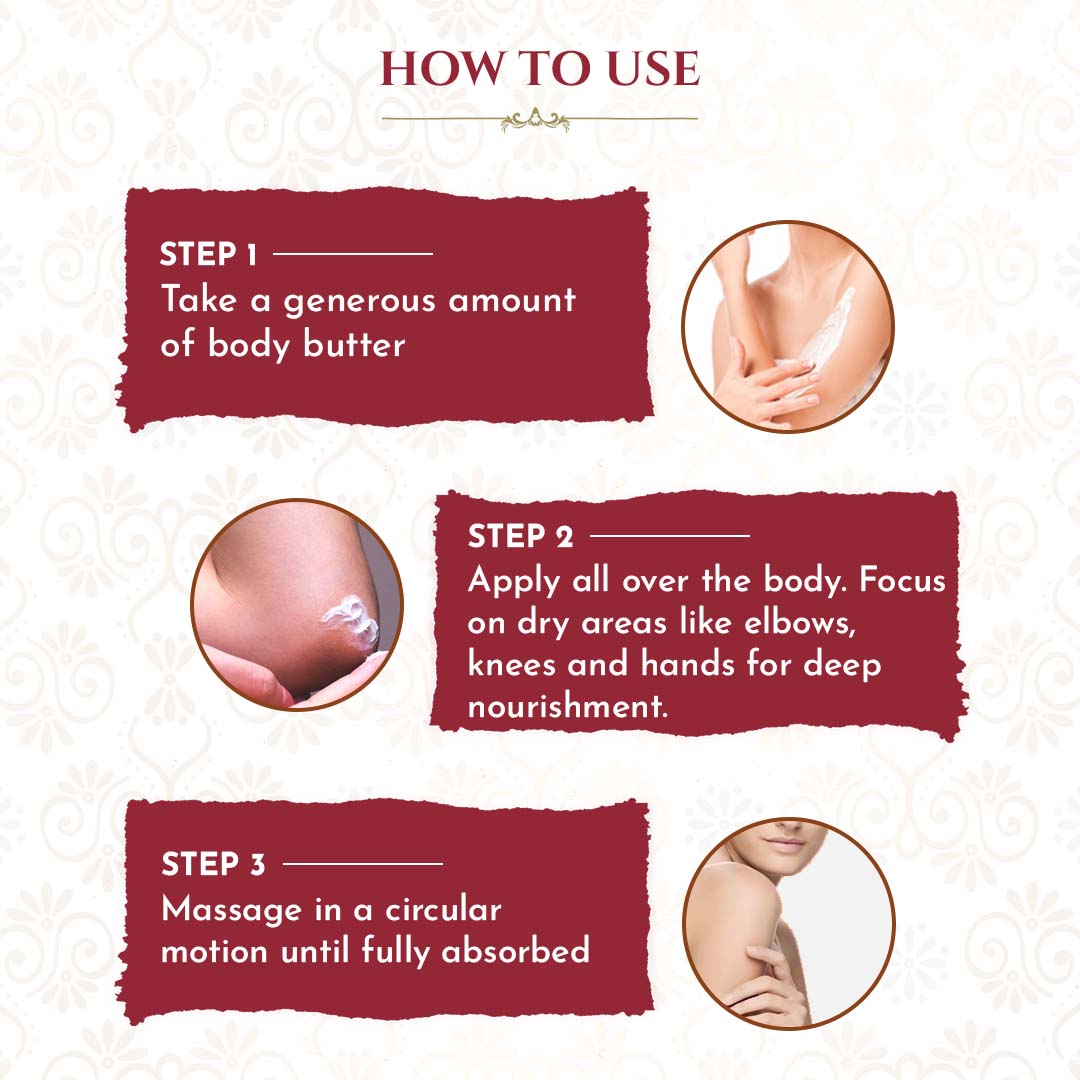 HOW TO USE

STEP 1
Take a generous amount of body butter

STEP 2
Apply all over the body. Focus on dry areas like elbows, knees and hands for deep nourishment.

STEP 3
Massage in a circular motion until fully absorbed