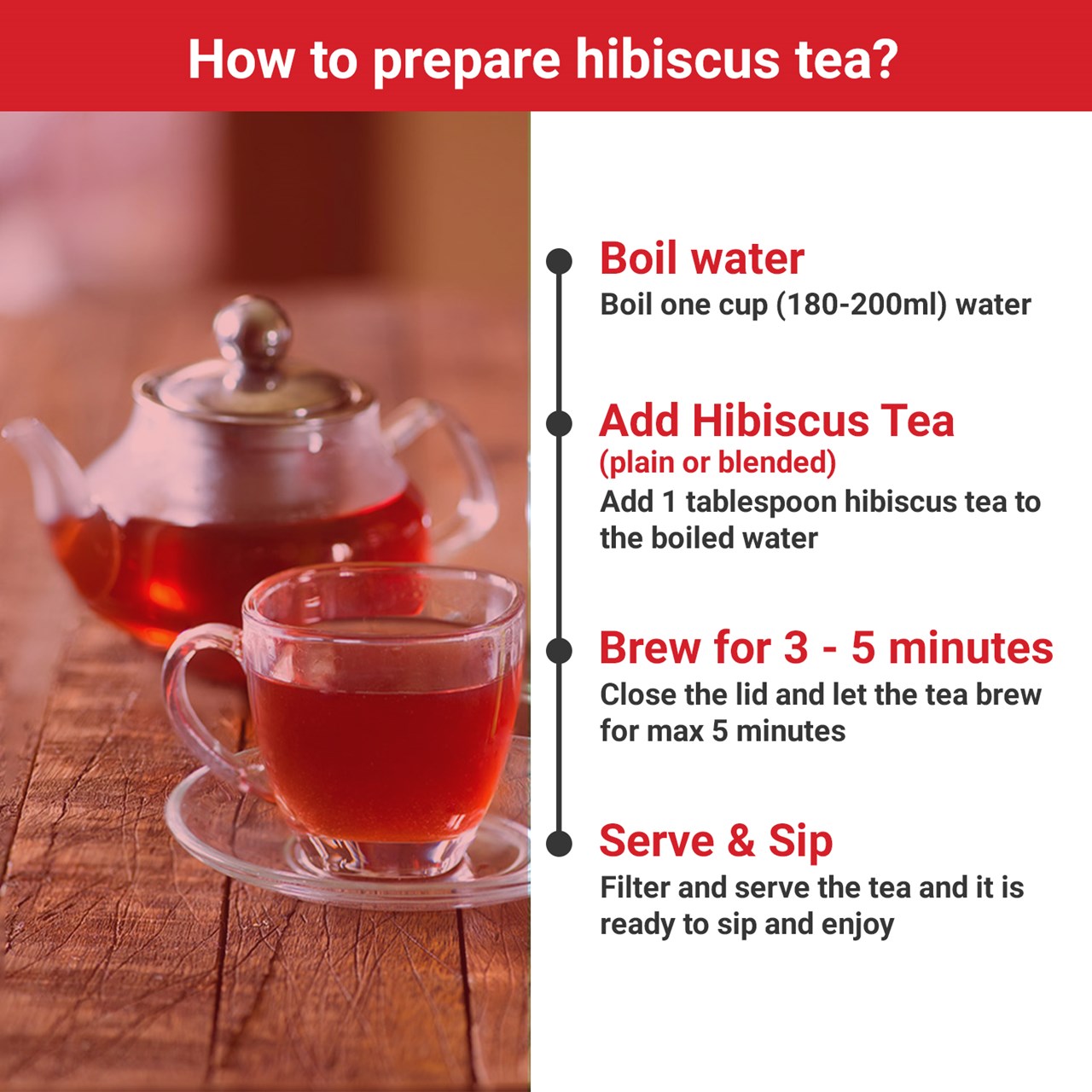 How to prepare hibiscus tea?

Boil water
Boil one cup (180-200ml) water

Add Hibiscus Tea
(plain or blended)
Add 1 tablespoon hibiscus tea to the boiled water

Brew for 3 - 5 minutes
Close the lid and let the tea brew for max 5 minutes

Serve & Sip
Filter and serve the tea and it is ready to sip and enjoy